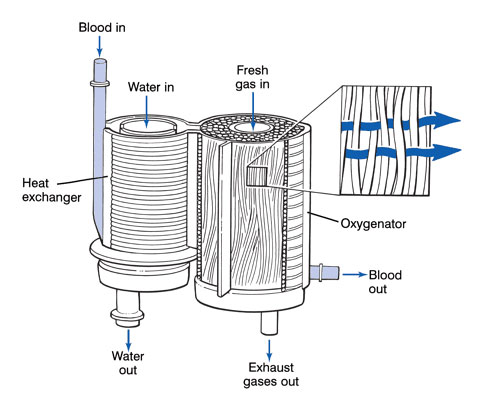 Blood in

Water in

Fresh gas in

Heat exchanger

Oxygenator

Blood out

Water out

Exhaust gases out